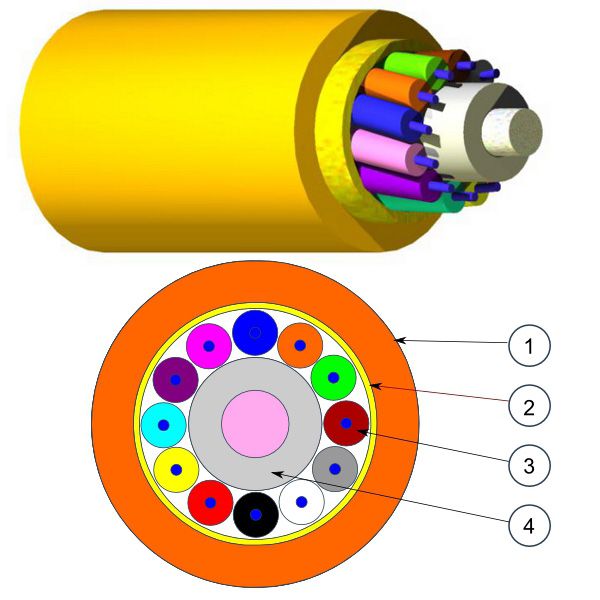 1
2
3
4