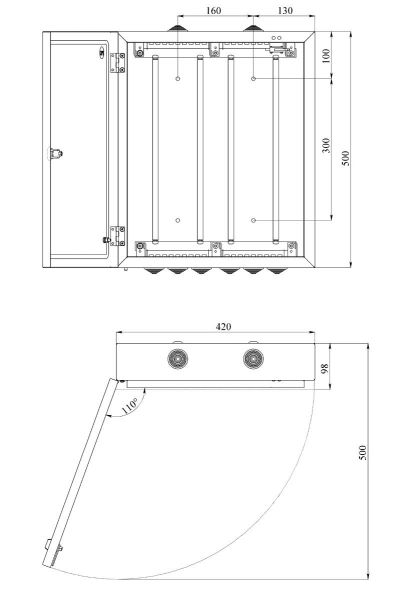 160
130
100
300
500
420
98
110°
500