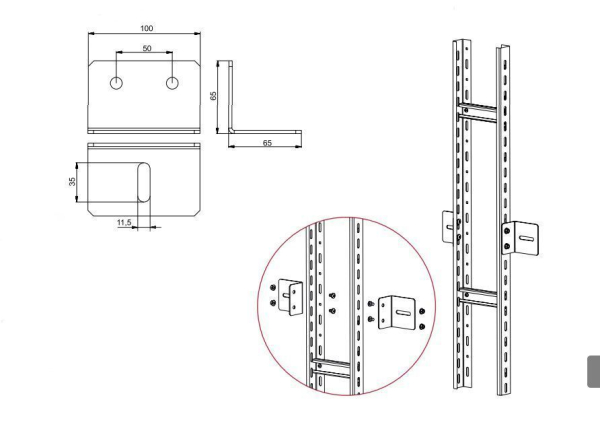 100
50
65
65
35
11,5