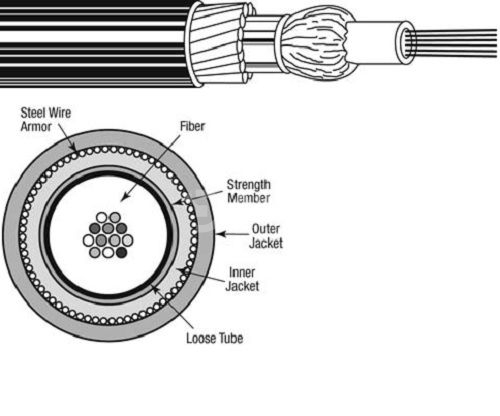 Steel Wire Armor

Fiber

Strength Member

Outer Jacket

Inner Jacket

Loose Tube