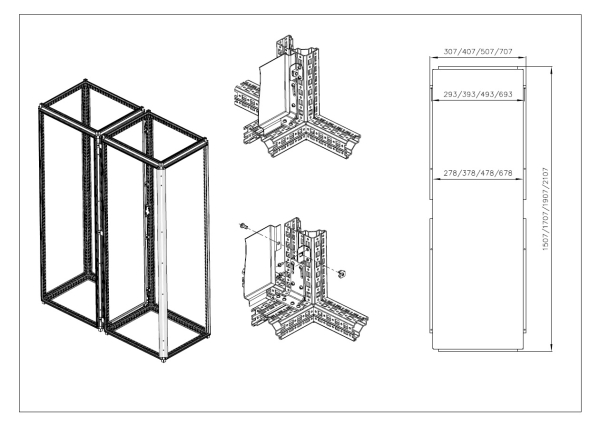 307/407/507/707
293/393/493/693
278/378/478/678
1507/1707/1907/2107