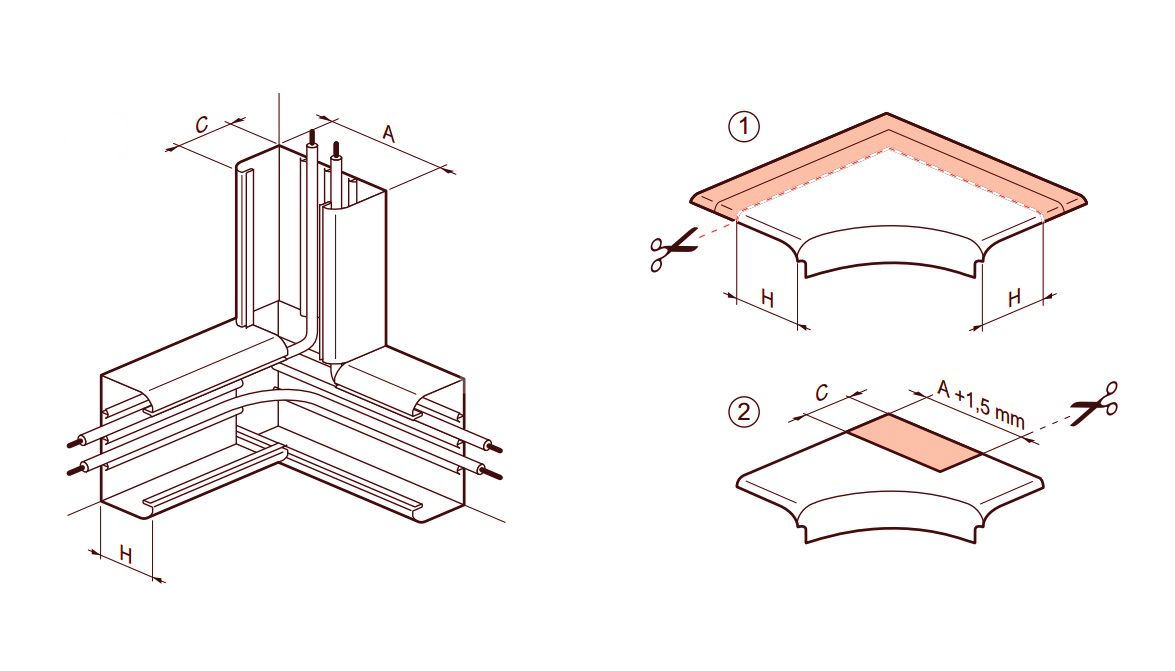 C
A
H
①
H
H
②
C
A +1,5 mm